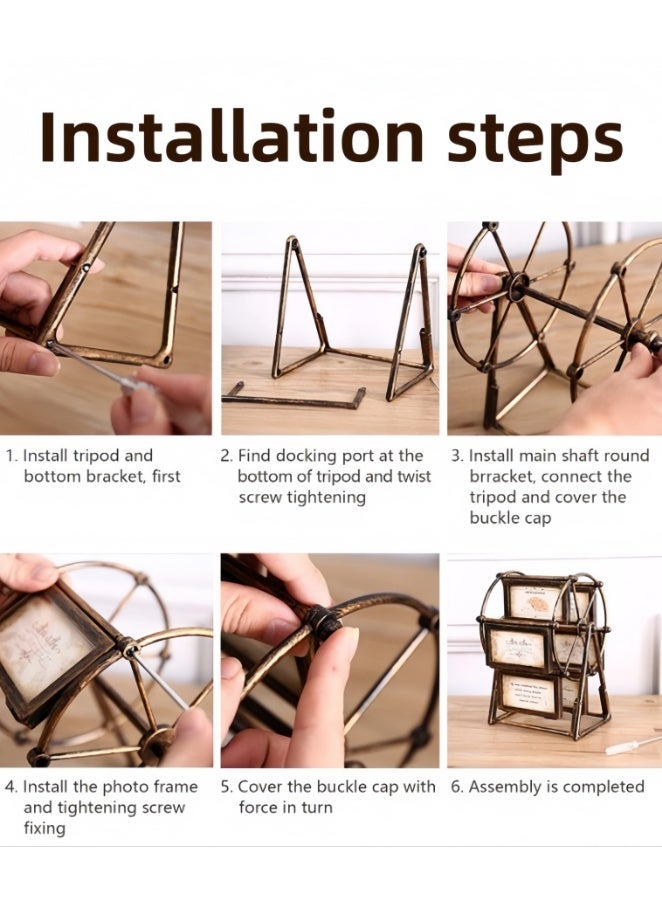 Installation steps

1. Install tripod and bottom bracket, first

2. Find docking port at the bottom of tripod and twist screw tightening

3. Install main shaft round brracket, connect the tripod and cover the buckle cap

4. Install the photo frame and tightening screw fixing

5. Cover the buckle cap with force in turn

6. Assembly is completed